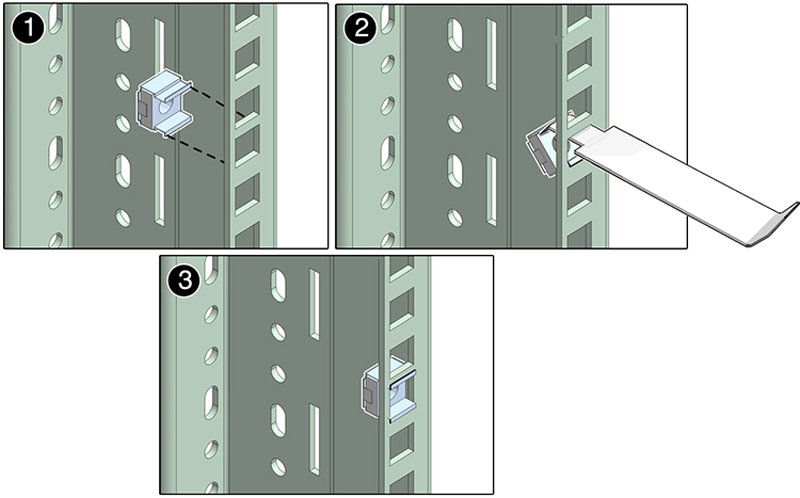 1

2

3